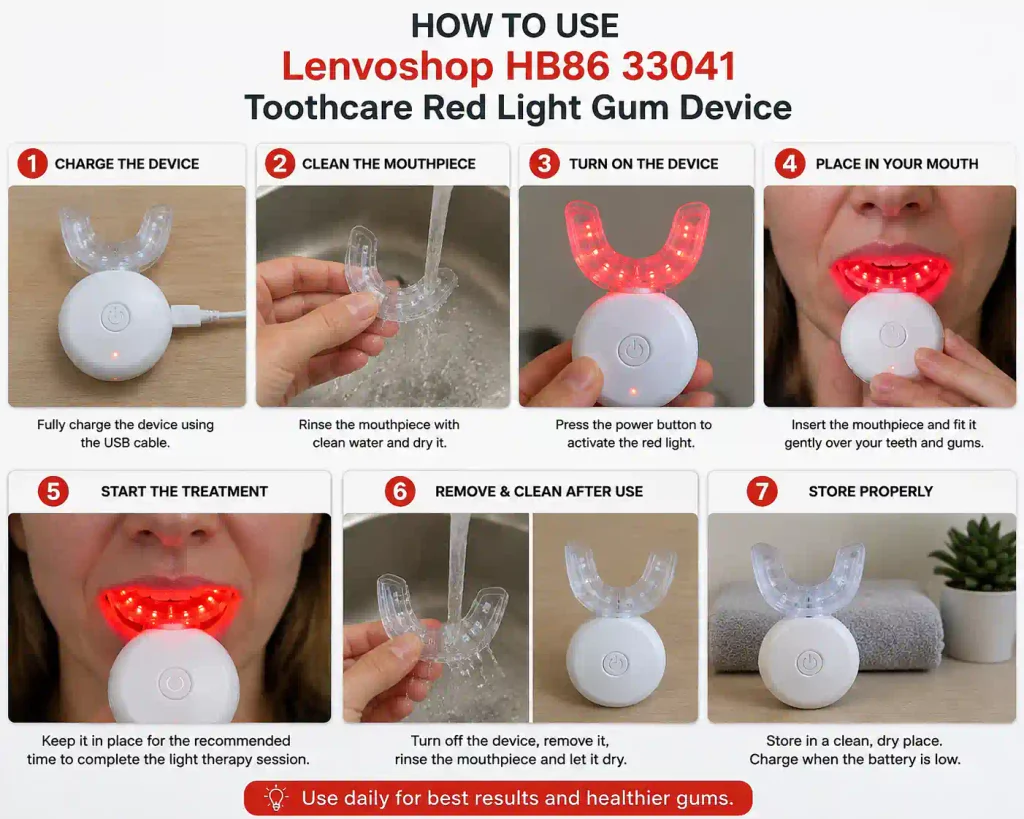 HOW TO USE
Lenvoshop HB86 33041
Toothcare Red Light Gum Device

1 CHARGE THE DEVICE
Fully charge the device using the USB cable.

2 CLEAN THE MOUTHPIECE
Rinse the mouthpiece with clean water and dry it.

3 TURN ON THE DEVICE
Press the power button to activate the red light.

4 PLACE IN YOUR MOUTH
Insert the mouthpiece and fit it gently over your teeth and gums.

5 START THE TREATMENT
Keep it in place for the recommended time to complete the light therapy session.

6 REMOVE & CLEAN AFTER USE
Turn off the device, remove it, rinse the mouthpiece and let it dry.

7 STORE PROPERLY
Store in a clean, dry place. Charge when the battery is low.

Use daily for best results and healthier gums.