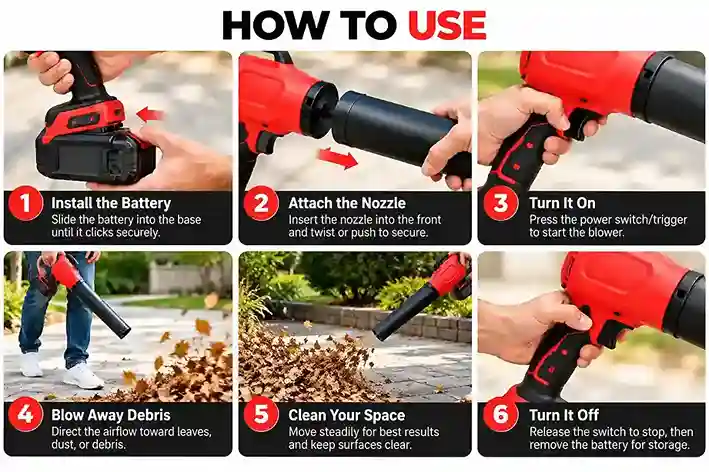 HOW TO USE

1 Install the Battery
Slide the battery into the base until it clicks securely.

2 Attach the Nozzle
Insert the nozzle into the front and twist or push to secure.

3 Turn It On
Press the power switch/trigger to start the blower.

4 Blow Away Debris
Direct the airflow toward leaves, dust, or debris.

5 Clean Your Space
Move steadily for best results and keep surfaces clear.

6 Turn It Off
Release the switch to stop, then remove the battery for storage.