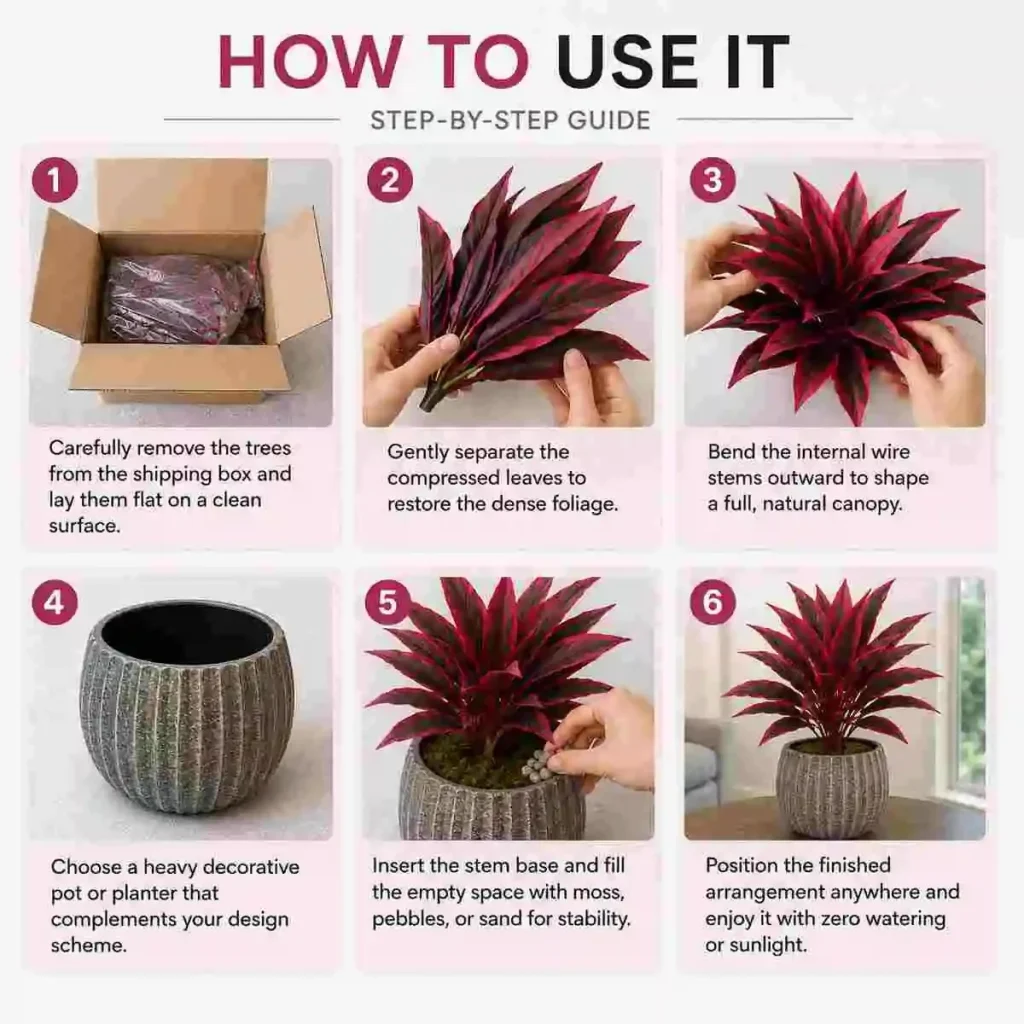 HOW TO USE IT

STEP-BY-STEP GUIDE

1

Carefully remove the trees from the shipping box and lay them flat on a clean surface.

2

Gently separate the compressed leaves to restore the dense foliage.

3

Bend the internal wire stems outward to shape a full, natural canopy.

4

Choose a heavy decorative pot or planter that complements your design scheme.

5

Insert the stem base and fill the empty space with moss, pebbles, or sand for stability.

6

Position the finished arrangement anywhere and enjoy it with zero watering or sunlight.