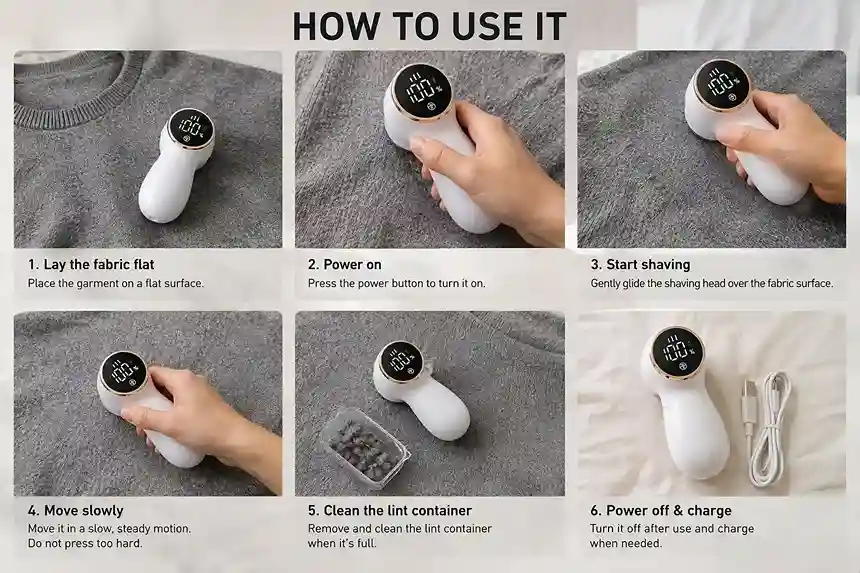 HOW TO USE IT

100%

1. Lay the fabric flat
Place the garment on a flat surface.

100%

2. Power on
Press the power button to turn it on.

100%

3. Start shaving
Gently glide the shaving head over the fabric surface.

100%

4. Move slowly
Move it in a slow, steady motion.
Do not press too hard.

100%

5. Clean the lint container
Remove and clean the lint container when it's full.

100%

6. Power off & charge
Turn it off after use and charge when needed.