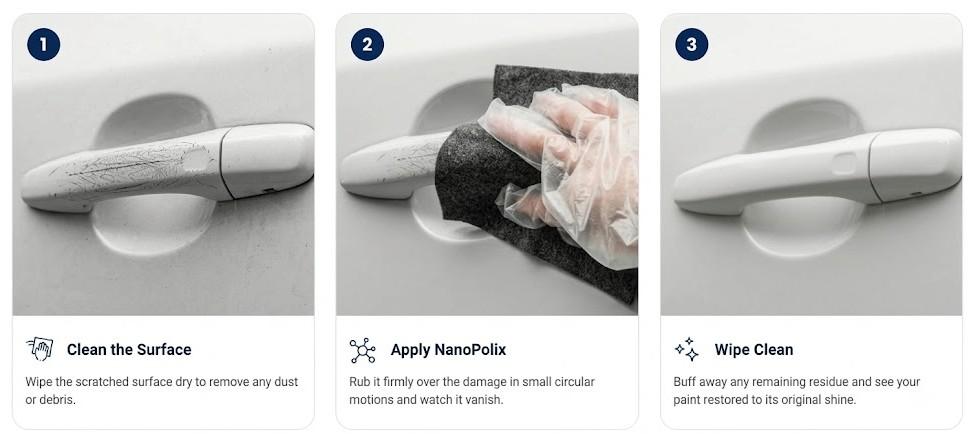 1

Clean the Surface

Wipe the scratched surface dry to remove any dust or debris.

2

Apply NanoPolix

Rub it firmly over the damage in small circular motions and watch it vanish.

3

Wipe Clean

Buff away any remaining residue and see your paint restored to its original shine.