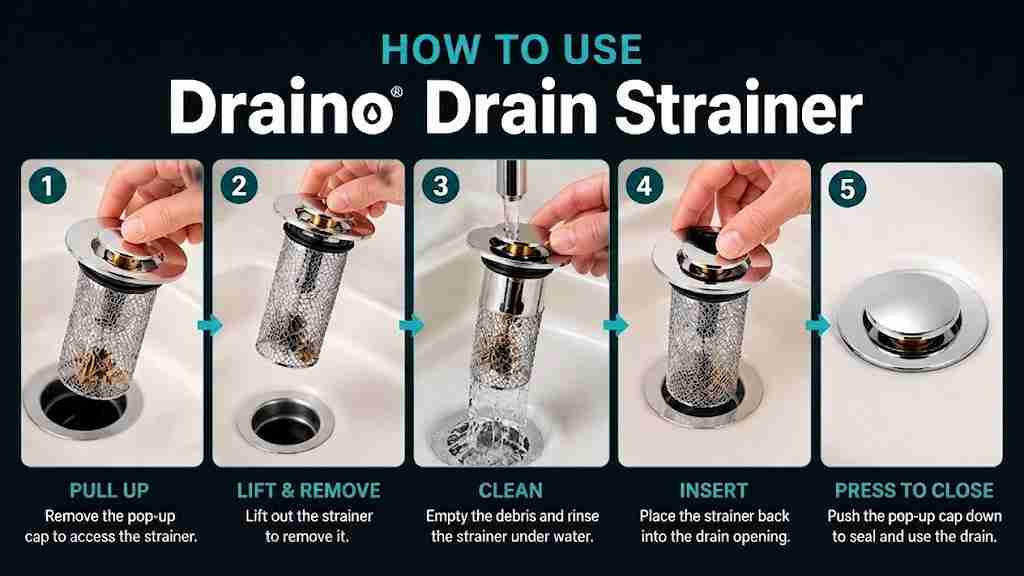 HOW TO USE
Draino® Drain Strainer

1
PULL UP
Remove the pop-up cap to access the strainer.

2
LIFT & REMOVE
Lift out the strainer to remove it.

3
CLEAN
Empty the debris and rinse the strainer under water.

4
INSERT
Place the strainer back into the drain opening.

5
PRESS TO CLOSE
Push the pop-up cap down to seal and use the drain.