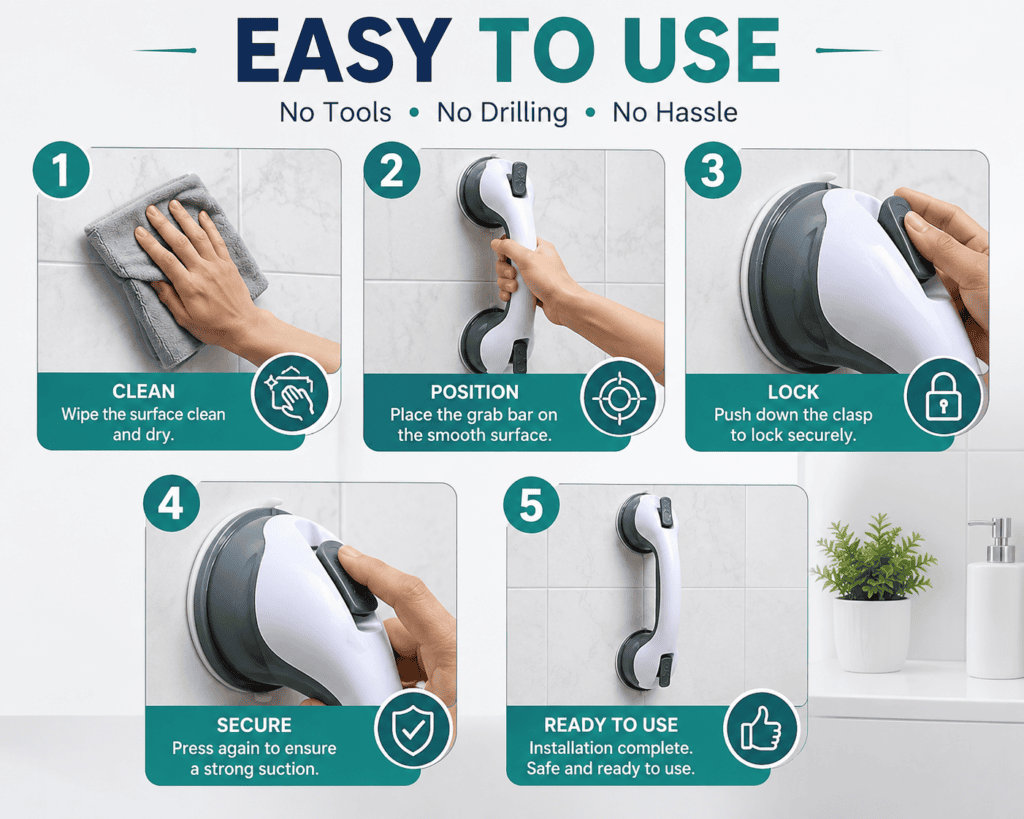 EASY TO USE

No Tools • No Drilling • No Hassle

1

CLEAN
Wipe the surface clean and dry.

2

POSITION
Place the grab bar on the smooth surface.

3

LOCK
Push down the clasp to lock securely.

4

SECURE
Press again to ensure a strong suction.

5

READY TO USE
Installation complete. Safe and ready to use.