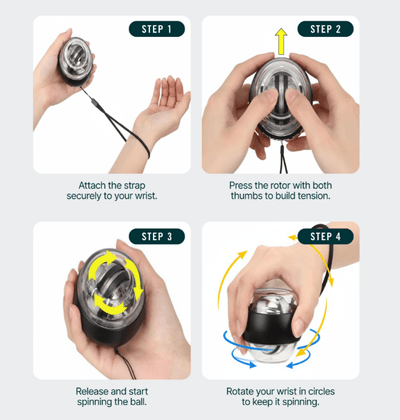 STEP 1

Attach the strap securely to your wrist.

STEP 2

Press the rotor with both thumbs to build tension.

STEP 3

Release and start spinning the ball.

STEP 4

Rotate your wrist in circles to keep it spinning.