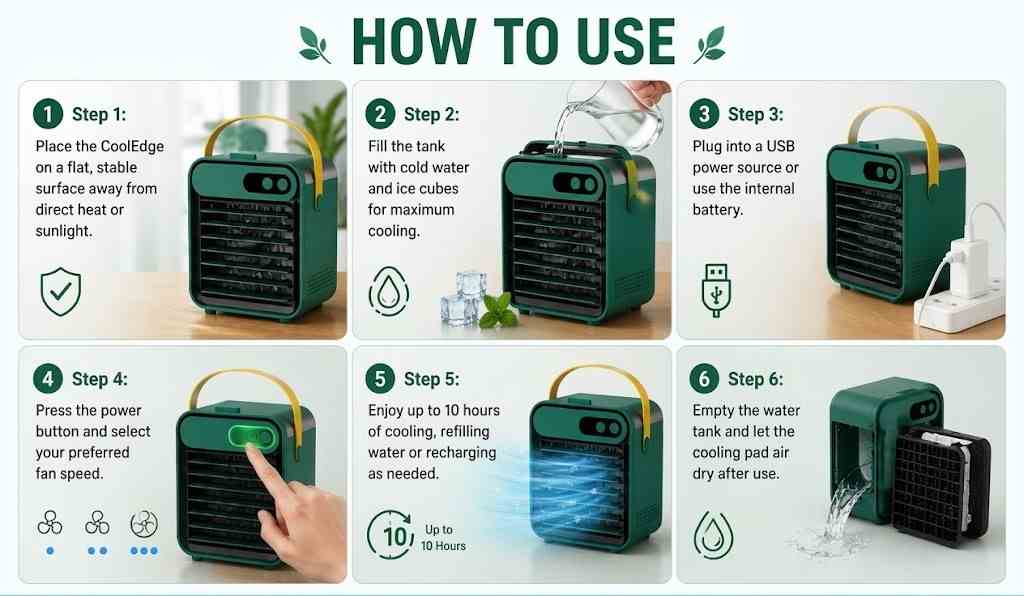 HOW TO USE

1 Step 1:
Place the CoolEdge on a flat, stable surface away from direct heat or sunlight.

2 Step 2:
Fill the tank with cold water and ice cubes for maximum cooling.

3 Step 3:
Plug into a USB power source or use the internal battery.

4 Step 4:
Press the power button and select your preferred fan speed.

5 Step 5:
Enjoy up to 10 hours of cooling, refilling water or recharging as needed.

10 Up to 10 Hours

6 Step 6:
Empty the water tank and let the cooling pad air dry after use.