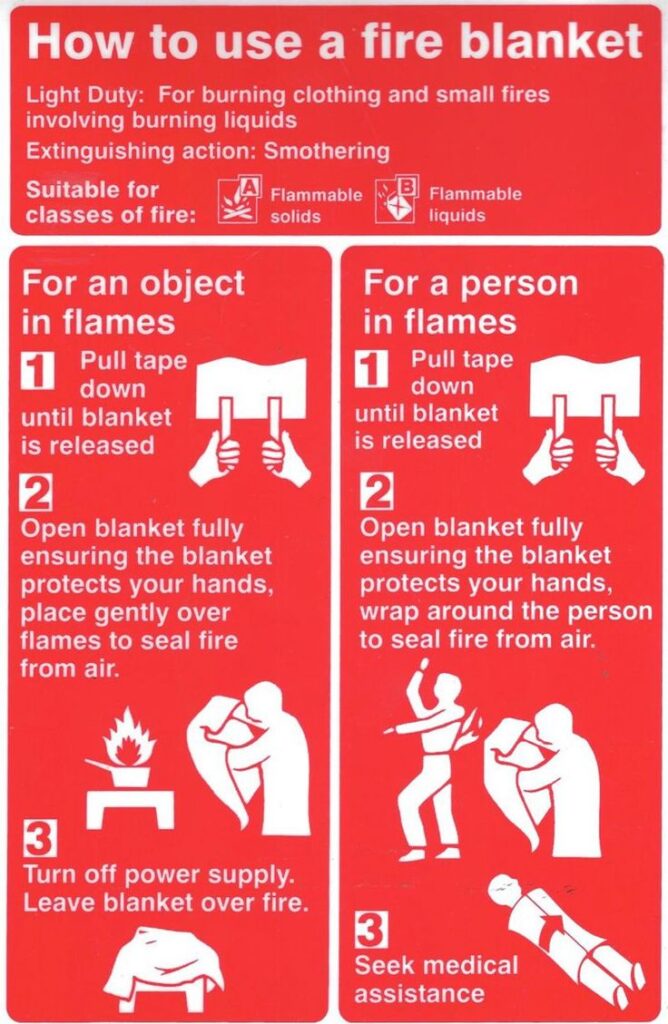 How to use a fire blanket

Light Duty: For burning clothing and small fires involving burning liquids

Extinguishing action: Smothering

Suitable for classes of fire: A Flammable solids B Flammable liquids

For an object in flames

1 Pull tape down until blanket is released

2 Open blanket fully ensuring the blanket protects your hands, place gently over flames to seal fire from air.

3 Turn off power supply. Leave blanket over fire.

For a person in flames

1 Pull tape down until blanket is released

2 Open blanket fully ensuring the blanket protects your hands, wrap around the person to seal fire from air.

3 Seek medical assistance