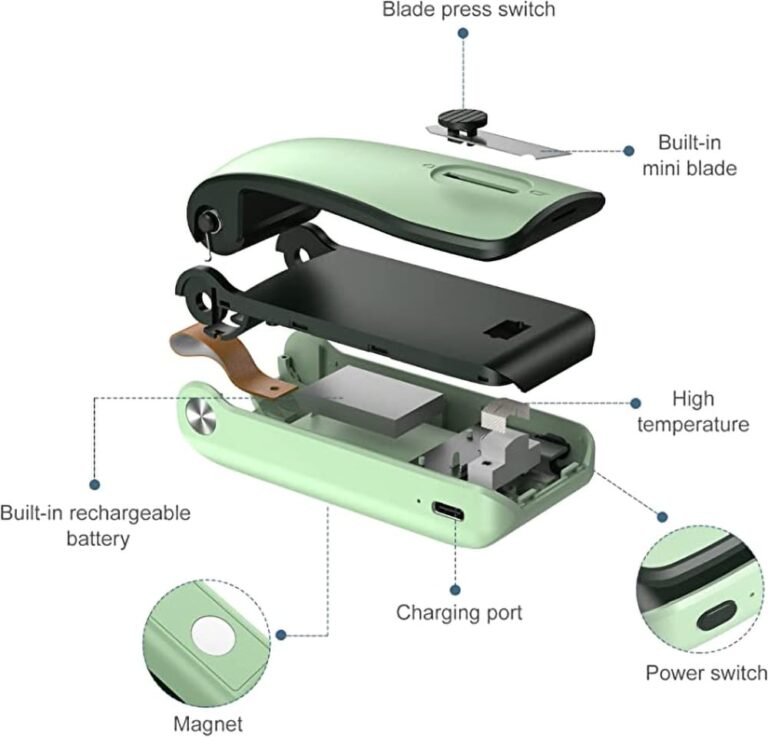 Blade press switch

Built-in mini blade

High temperature

Built-in rechargeable battery

Charging port

Power switch

Magnet